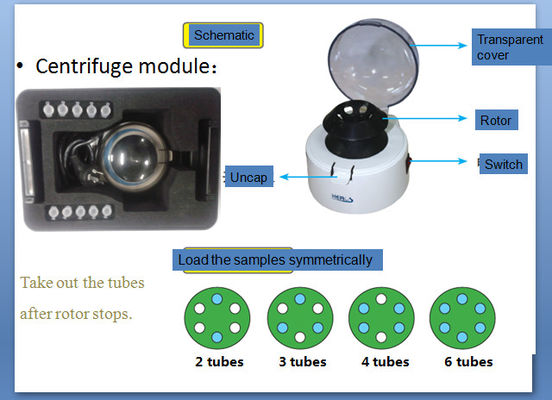 Schematic

• Centrifuge module：

Transparent cover

Rotor

Switch

Uncap

Load the samples symmetrically

Take out the tubes after rotor stops.

2 tubes

3 tubes

4 tubes

6 tubes